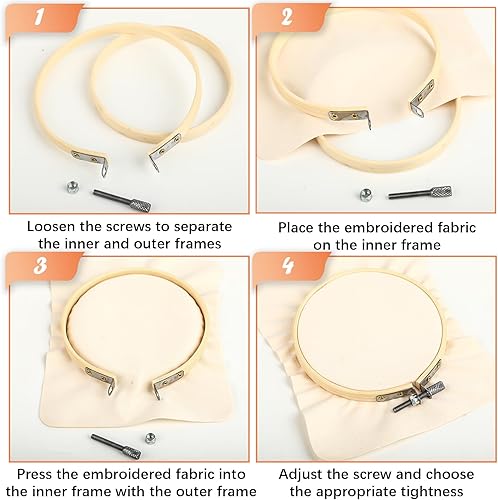 1

Loosen the screws to separate the inner and outer frames

2

Place the embroidered fabric on the inner frame

3

Press the embroidered fabric into the inner frame with the outer frame

4

Adjust the screw and choose the appropriate tightness