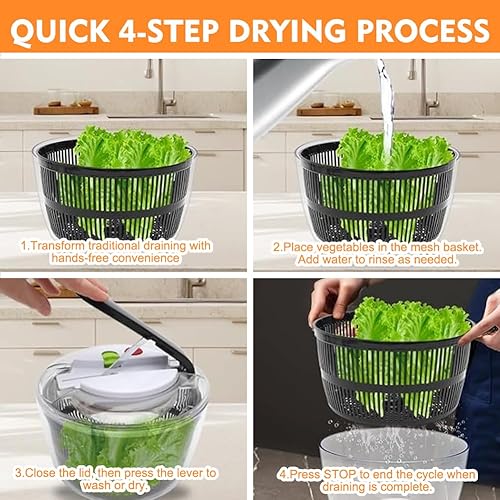 QUICK 4-STEP DRYING PROCESS

1.Transform traditional draining with hands-free convenience

2.Place vegetables in the mesh basket. Add water to rinse as needed.

3.Close the lid, then press the lever to wash or dry.

4.Press STOP to end the cycle when draining is complete.