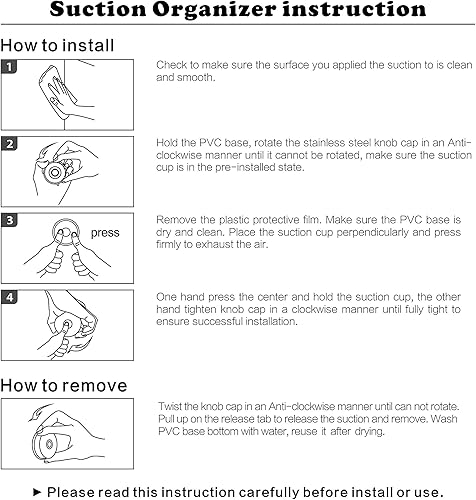 Suction Organizer instruction

How to install

1

Check to make sure the surface you applied the suction to is clean and smooth.

2

Hold the PVC base, rotate the stainless steel knob cap in an Anti-clockwise manner until it cannot be rotated, make sure the suction cup is in the pre-installed state.

3

press

Remove the plastic protective film. Make sure the PVC base is dry and clean. Place the suction cup perpendicularly and press firmly to exhaust the air.

4

One hand press the center and hold the suction cup, the other hand tighten knob cap in a clockwise manner until fully tight to ensure successful installation.

How to remove

Twist the knob cap in an Anti-clockwise manner until can not rotate. Pull up on the release tab to release the suction and remove. Wash PVC base bottom with water, reuse it after drying.

► Please read this instruction carefully before install or use.