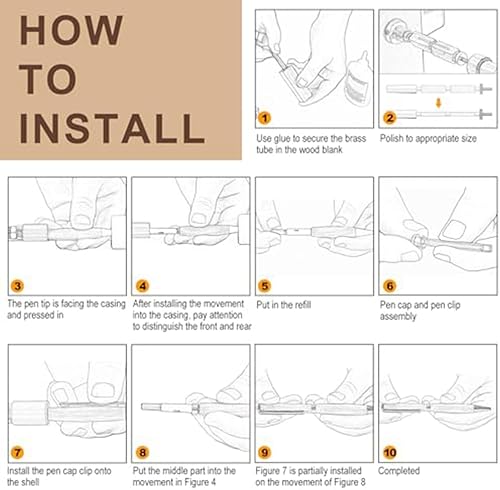 HOW TO INSTALL

1
Use glue to secure the brass tube in the wood blank

2
Polish to appropriate size

3
The pen tip is facing the casing and pressed in

4
After installing the movement into the casing, pay attention to distinguish the front and rear

5
Put in the refill

6
Pen cap and pen clip assembly

7
Install the pen cap clip onto the shell

8
Put the middle part into the movement in Figure 4

9
Figure 7 is partially installed on the movement of Figure 8

10
Completed