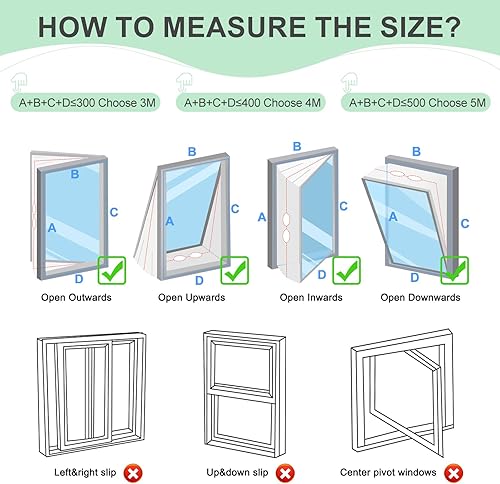 HOW TO MEASURE THE SIZE?

A+B+C+D≤300 Choose 3M

A+B+C+D≤400 Choose 4M

A+B+C+D≤500 Choose 5M

B
A
C
D
Open Outwards

B
A
C
D
Open Upwards

B
A
C
D
Open Inwards

B
A
C
D
Open Downwards

Left&right slip

Up&down slip

Center pivot windows