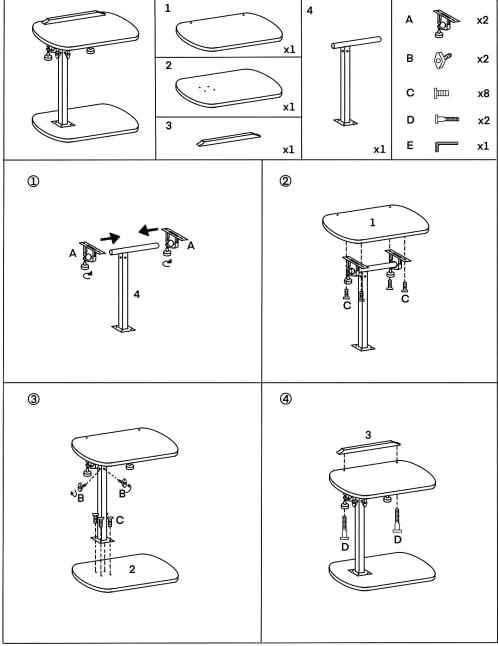 1
x1

2
x1

3
x1

4
x1

A x2
B x2
C x8
D x2
E x1

①
A
A
4

②
1
C
C

③
B
B
C
2

④
3
D
D