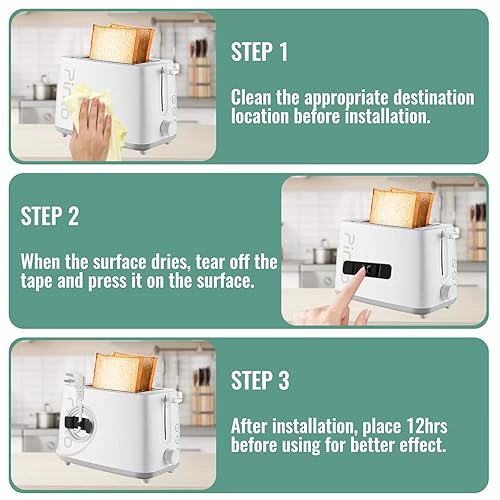 STEP 1

Clean the appropriate destination location before installation.

STEP 2

When the surface dries, tear off the tape and press it on the surface.

STEP 3

After installation, place 12hrs before using for better effect.