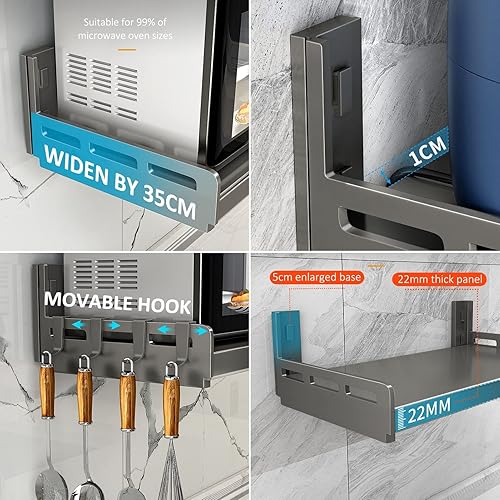 Suitable for 99% of microwave oven sizes

WIDEN BY 35CM

1CM

MOVABLE HOOK

5cm enlarged base

22mm thick panel

22MM