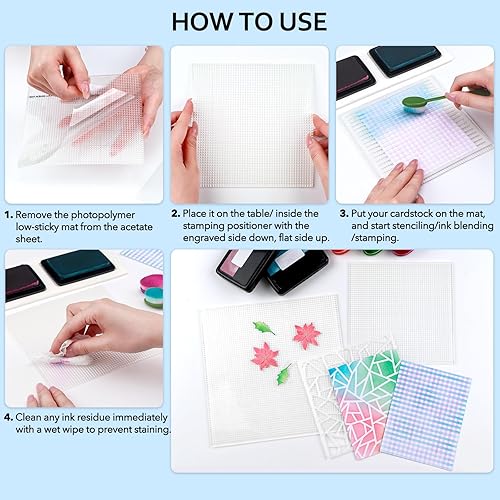 HOW TO USE

1. Remove the photopolymer low-sticky mat from the acetate sheet.

2. Place it on the table/ inside the stamping positioner with the engraved side down, flat side up.

3. Put your cardstock on the mat, and start stenciling/ink blending /stamping.

4. Clean any ink residue immediately with a wet wipe to prevent staining.