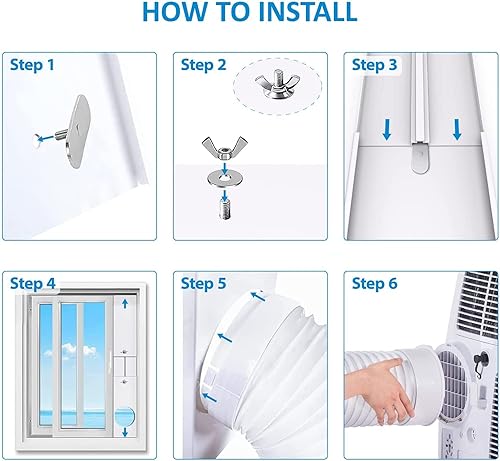 HOW TO INSTALL

Step 1

Step 2

Step 3

Step 4

Step 5

Step 6