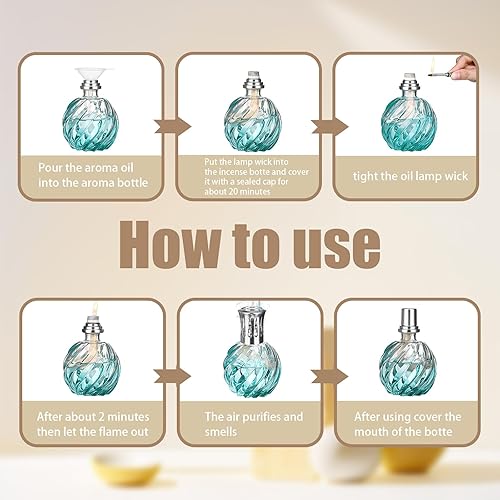 Pour the aroma oil into the aroma bottle

Put the lamp wick into the incense botte and cover it with a sealed cap for about 20 minutes

tight the oil lamp wick

How to use

After about 2 minutes then let the flame out

The air purifies and smells

After using cover the mouth of the botte