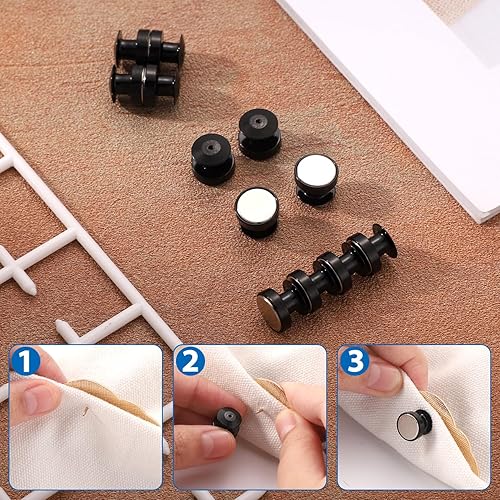 1
2
3