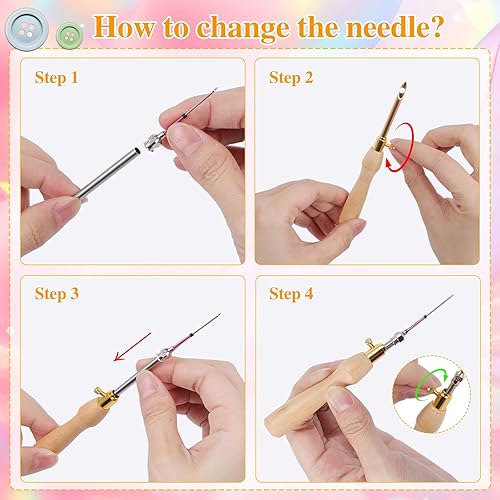 How to change the needle?

Step 1

Step 2

Step 3

Step 4