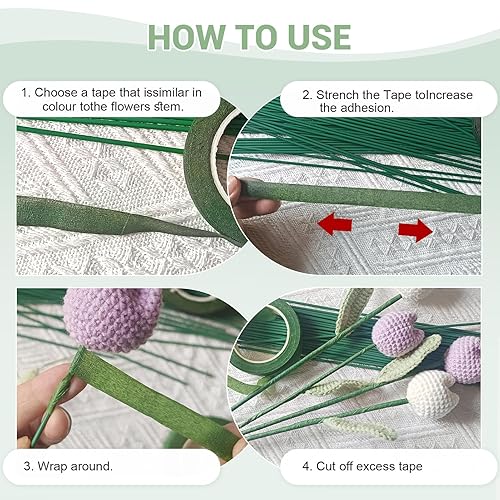 HOW TO USE

1. Choose a tape that issimilar in colour tothe flowers stem.

2. Strench the Tape toIncrease the adhesion.

3. Wrap around.

4. Cut off excess tape