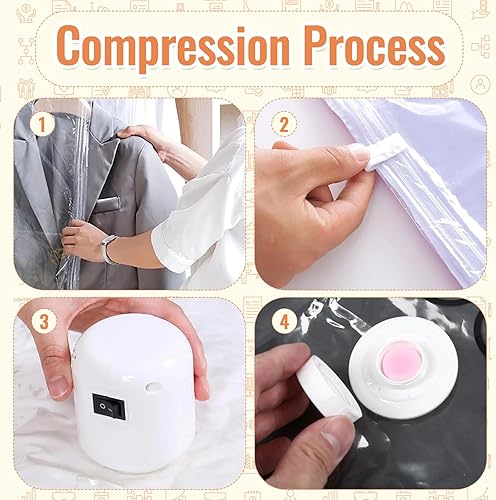 Compression Process

1

2

3

4