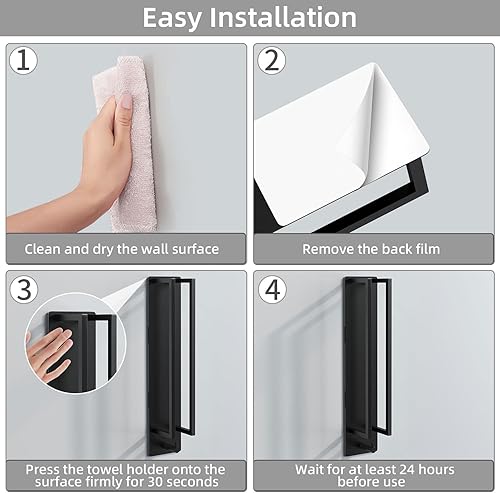 Easy Installation

1

Clean and dry the wall surface

2

Remove the back film

3

Press the towel holder onto the surface firmly for 30 seconds

4

Wait for at least 24 hours before use