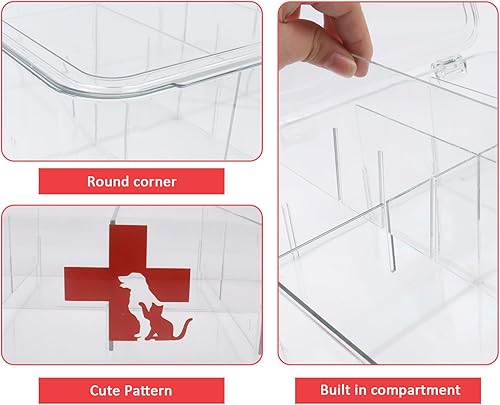 Round corner

Cute Pattern

Built in compartment