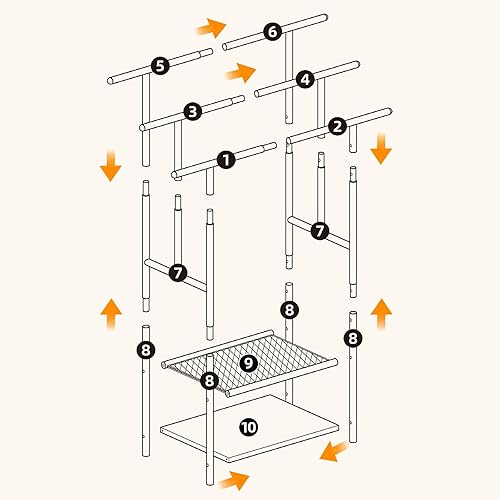 6
5
4
3
2
1
7
7
8
8
8
9
8
10