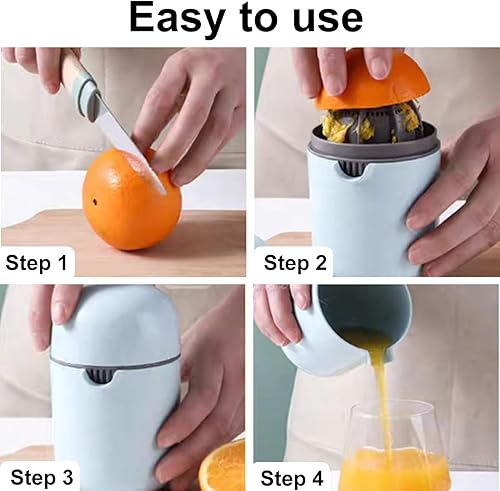 Easy to use

Step 1

Step 2

Step 3

Step 4