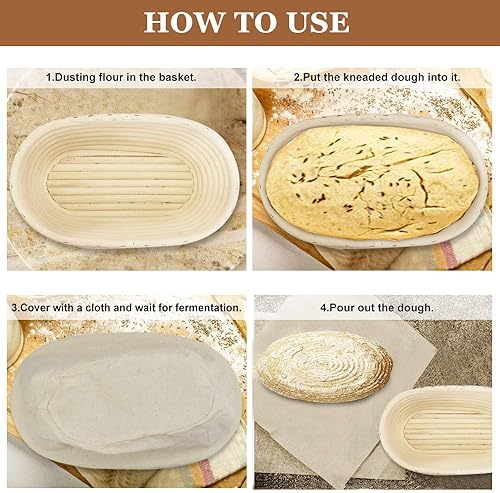 HOW TO USE

1.Dusting flour in the basket.

2.Put the kneaded dough into it.

3.Cover with a cloth and wait for fermentation.

4.Pour out the dough.