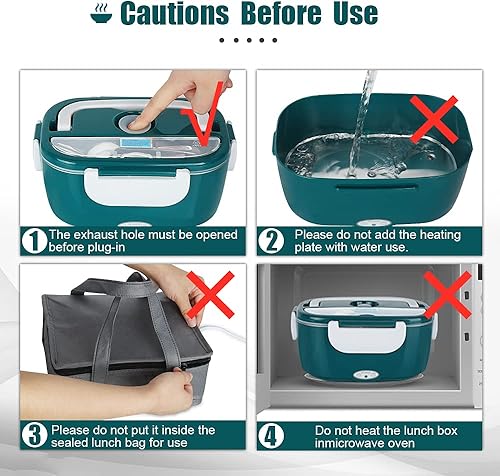 Cautions Before Use

1 The exhaust hole must be opened before plug-in

2 Please do not add the heating plate with water use.

3 Please do not put it inside the sealed lunch bag for use

4 Do not heat the lunch box inmicrowave oven