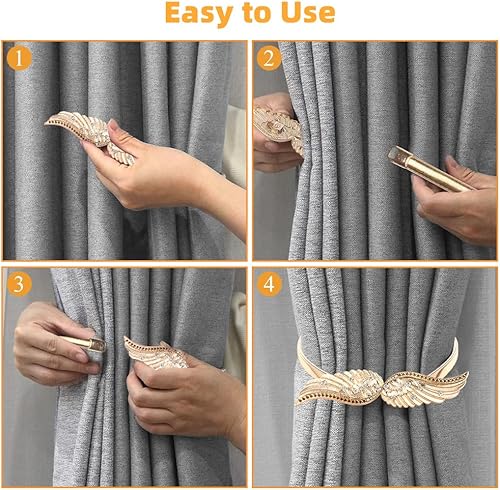 Easy to Use

1

2

3

4