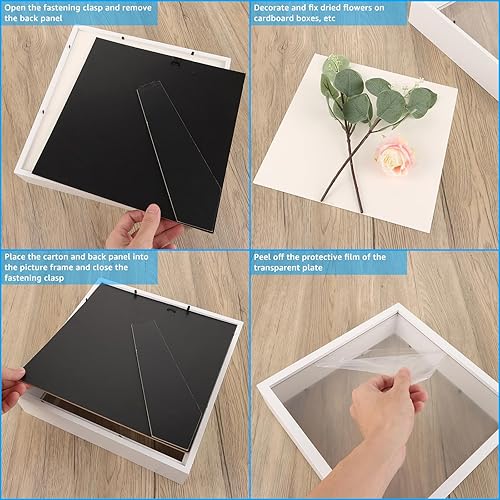 Open the fastening clasp and remove the back panel

Decorate and fix dried flowers on cardboard boxes, etc

Place the carton and back panel into the picture frame and close the fastening clasp

Peel off the protective film of the transparent plate