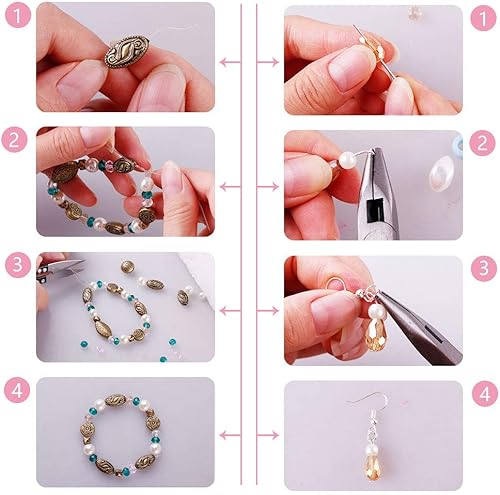 1
2
3
4
1
2
3
4