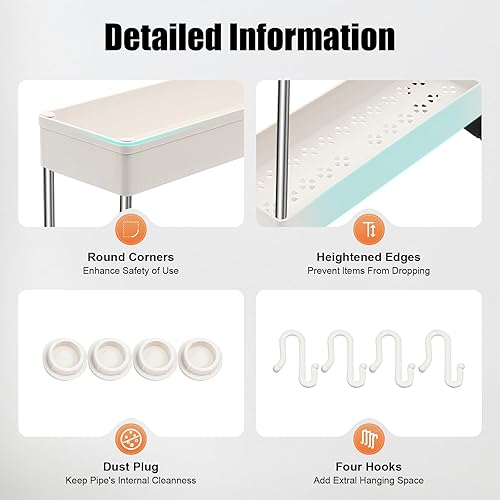 Detailed Information

Round Corners
Enhance Safety of Use

Heightened Edges
Prevent Items From Dropping

Dust Plug
Keep Pipe's Internal Cleanness

Four Hooks
Add Extral Hanging Space