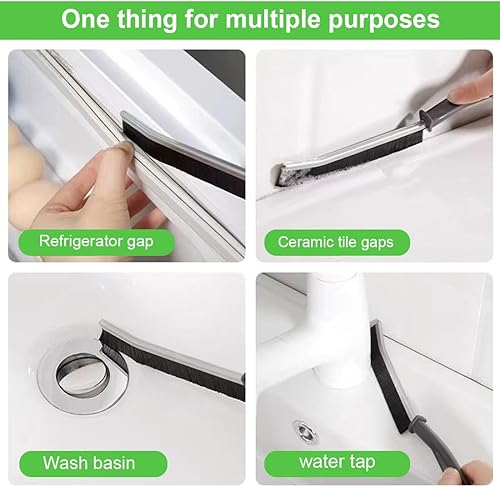 One thing for multiple purposes

Refrigerator gap

Ceramic tile gaps

Wash basin

water tap