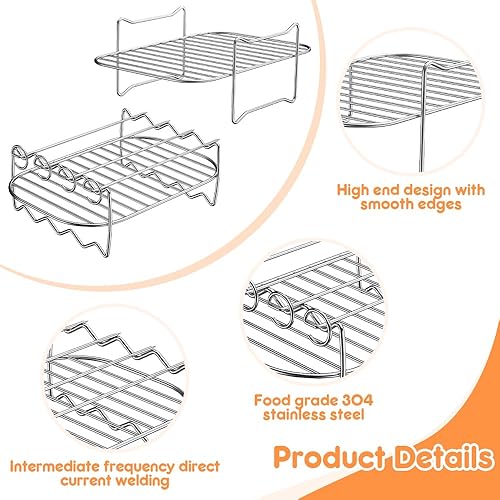 High end design with smooth edges

Food grade 304 stainless steel

Intermediate frequency direct current welding

Product Details