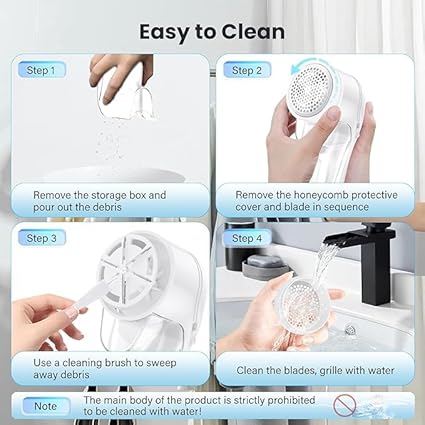 Easy to Clean

Step 1

Remove the storage box and pour out the debris

Step 2

Remove the honeycomb protective cover and blade in sequence

Step 3

Use a cleaning brush to sweep away debris

Step 4

Clean the blades, grille with water

Note

The main body of the product is strictly prohibited to be cleaned with water!