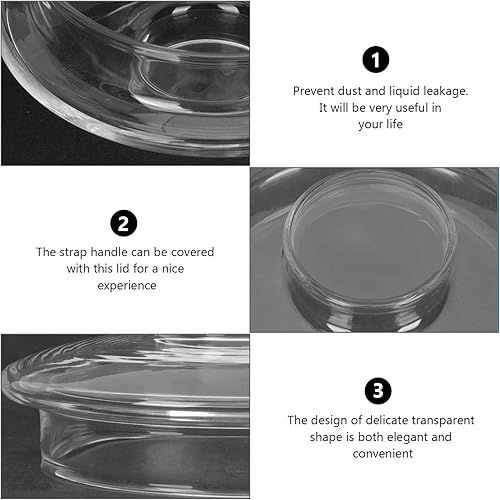 1

Prevent dust and liquid leakage. It will be very useful in your life

2

The strap handle can be covered with this lid for a nice experience

3

The design of delicate transparent shape is both elegant and convenient