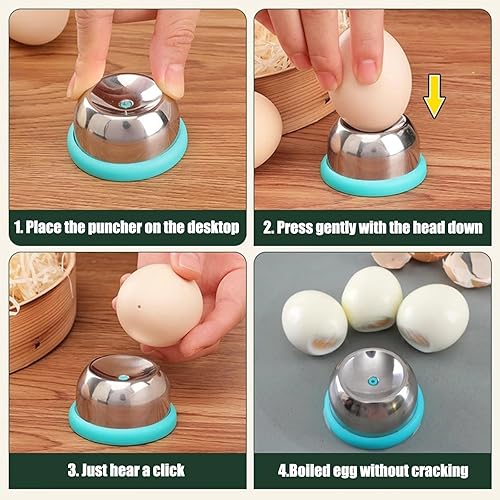 1. Place the puncher on the desktop

2. Press gently with the head down

3. Just hear a click

4.Boiled egg without cracking