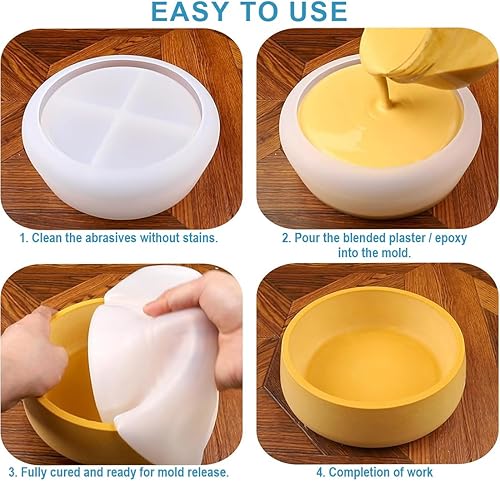 EASY TO USE

1. Clean the abrasives without stains.

2. Pour the blended plaster / epoxy into the mold.

3. Fully cured and ready for mold release.

4. Completion of work