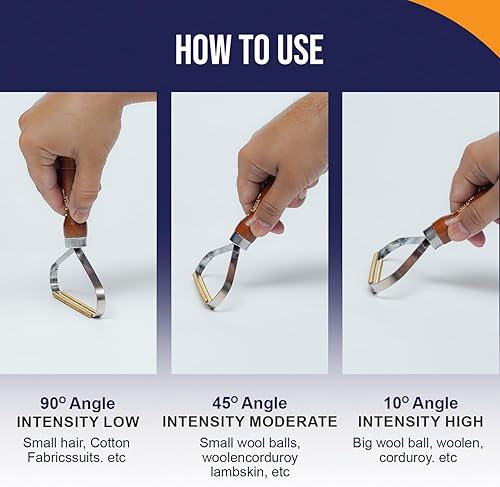 HOW TO USE

90° Angle
INTENSITY LOW
Small hair, Cotton Fabricssuits. etc

45° Angle
INTENSITY MODERATE
Small wool balls, woolencorduroy lambskin, etc

10° Angle
INTENSITY HIGH
Big wool ball, woolen, corduroy. etc