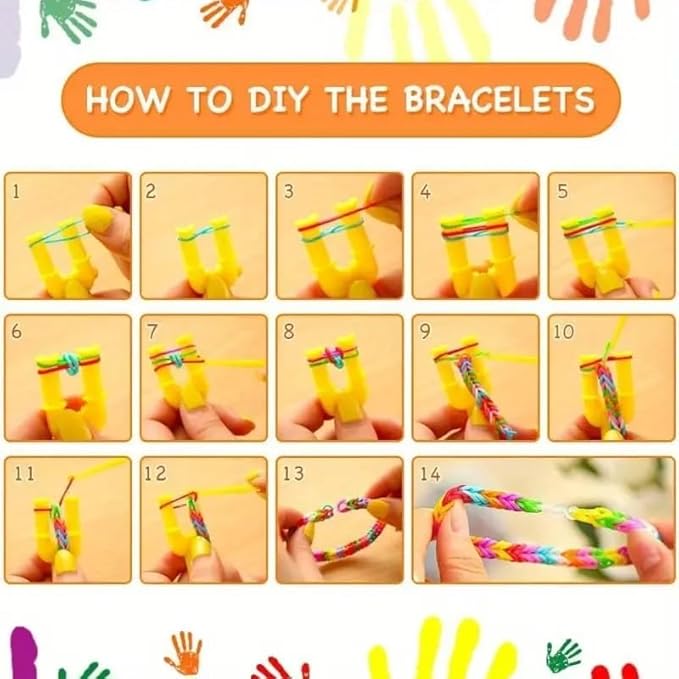 HOW TO DIY THE BRACELETS

1

2

3

4

5

6

7

8

9

10

11

12

13

14