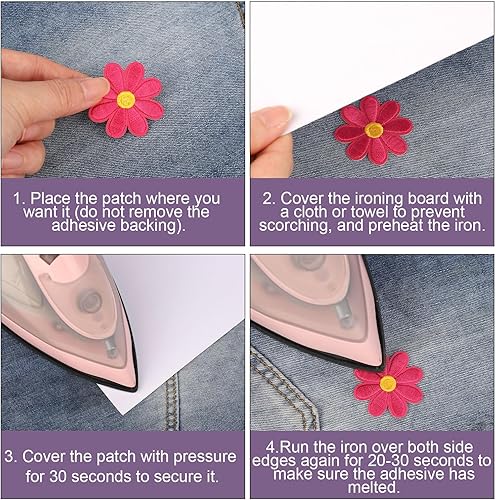 1. Place the patch where you want it (do not remove the adhesive backing).

2. Cover the ironing board with a cloth or towel to prevent scorching, and preheat the iron.

3. Cover the patch with pressure for 30 seconds to secure it.

4.Run the iron over both side edges again for 20-30 seconds to make sure the adhesive has melted.