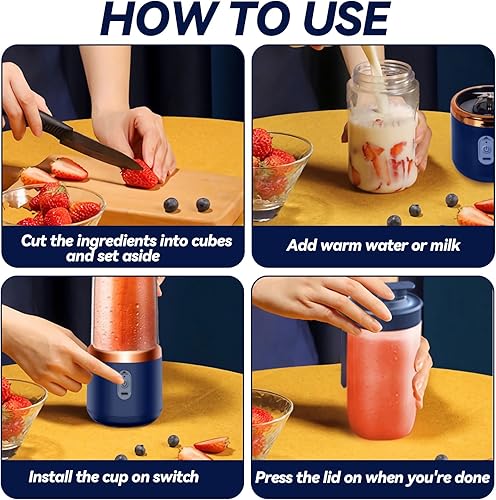 HOW TO USE

Cut the ingredients into cubes and set aside

Add warm water or milk

Install the cup on switch

Press the lid on when you're done