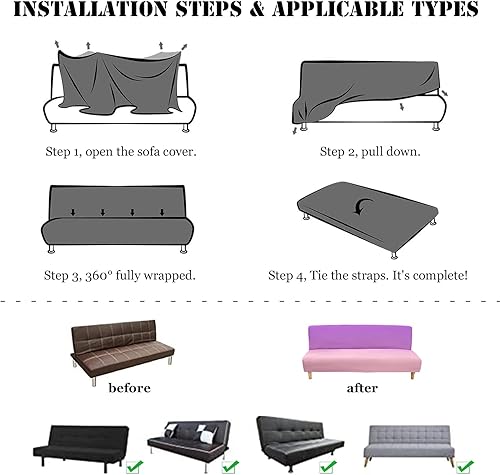 INSTALLATION STEPS & APPLICABLE TYPES

Step 1, open the sofa cover.

Step 2, pull down.

Step 3, 360° fully wrapped.

Step 4, Tie the straps. It's complete!

before

after