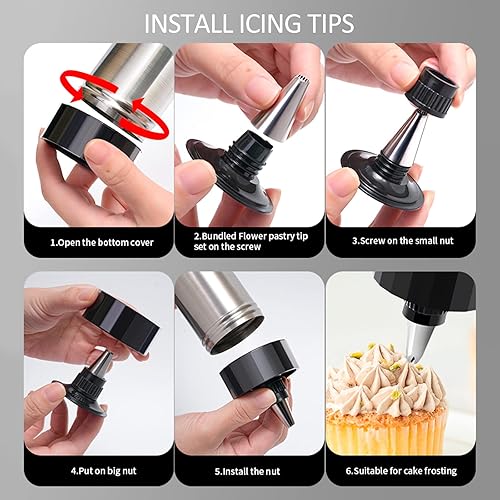 INSTALL ICING TIPS

1.Open the bottom cover

2.Bundled Flower pastry tip set on the screw

3.Screw on the small nut

4.Put on big nut

5.Install the nut

6.Suitable for cake frosting