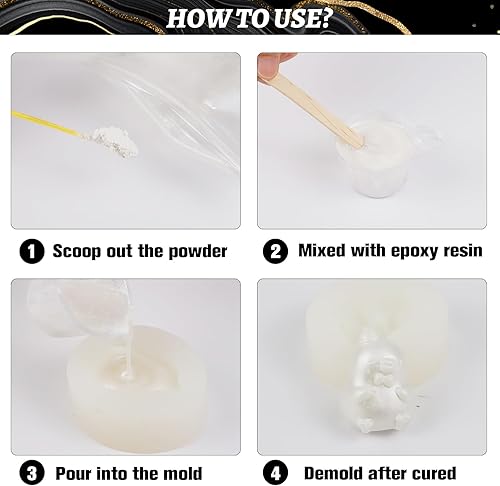 HOW TO USE?

1 Scoop out the powder

2 Mixed with epoxy resin

3 Pour into the mold

4 Demold after cured