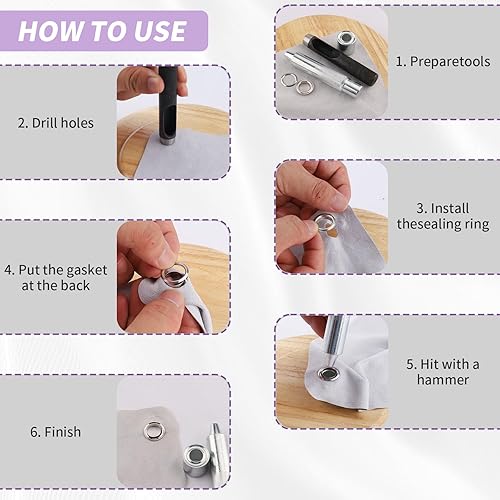 HOW TO USE

1. Preparetools

2. Drill holes

3. Install thesealing ring

4. Put the gasket at the back

5. Hit with a hammer

6. Finish