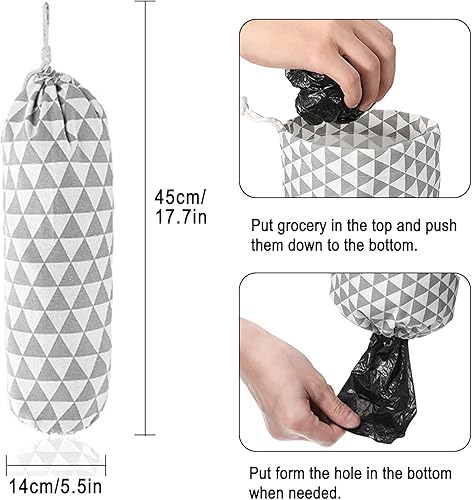 45cm/
17.7in

14cm/5.5in

Put grocery in the top and push them down to the bottom.

Put form the hole in the bottom when needed.