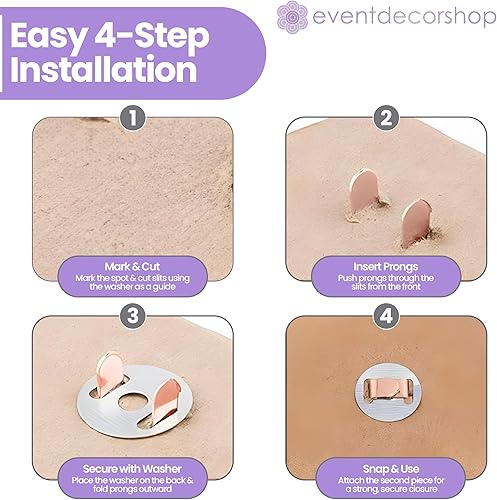 Easy 4-Step Installation

eventdecorshop

1

Mark & Cut
Mark the spot & cut slits using the washer as a guide

2

Insert Prongs
Push prongs through the slits from the front

3

Secure with Washer
Place the washer on the back & fold prongs outward

4

Snap & Use
Attach the second piece for a strong, secure closure