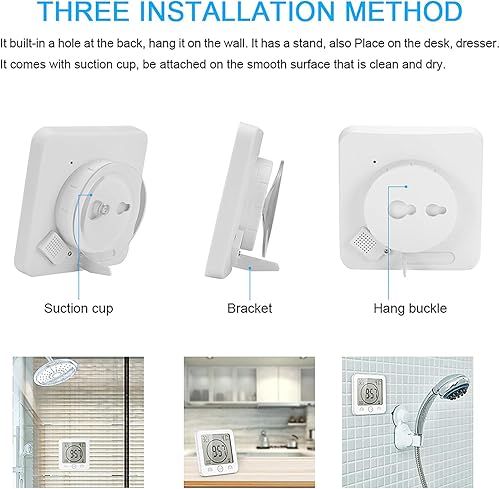 THREE INSTALLATION METHOD

It built-in a hole at the back, hang it on the wall. It has a stand, also Place on the desk, dresser. It comes with suction cup, be attached on the smooth surface that is clean and dry.

Suction cup

Bracket

Hang buckle

95

95

95