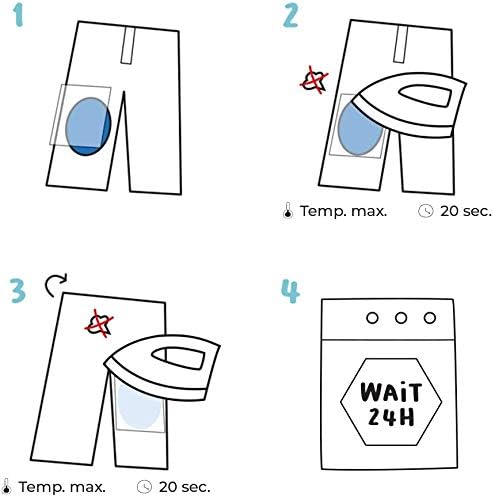 1

2

Temp. max. 20 sec.

3

Temp. max. 20 sec.

4

WAiT 24H