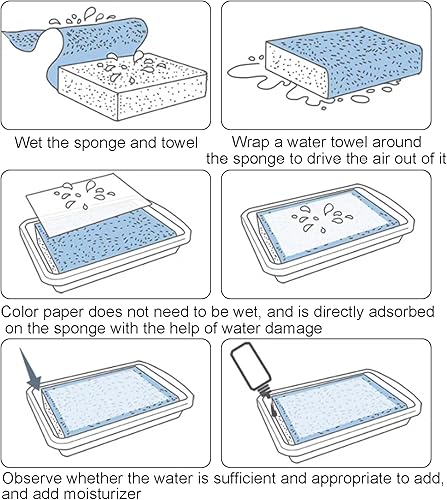 Wet the sponge and towel

Wrap a water towel around the sponge to drive the air out of it

Color paper does not need to be wet, and is directly adsorbed on the sponge with the help of water damage

Observe whether the water is sufficient and appropriate to add, and add moisturizer