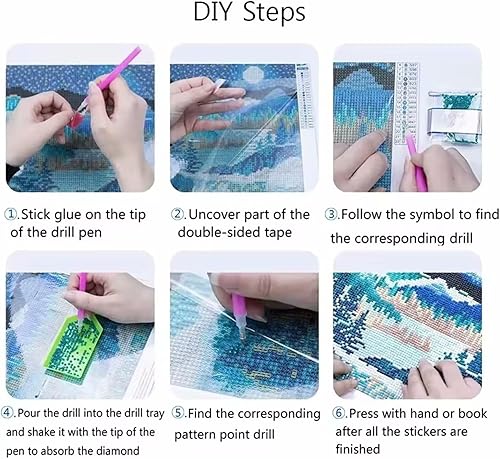 DIY Steps

①.Stick glue on the tip of the drill pen

②.Uncover part of the double-sided tape

③.Follow the symbol to find the corresponding drill

④.Pour the drill into the drill tray and shake it with the tip of the pen to absorb the diamond

⑤.Find the corresponding pattern point drill

⑥.Press with hand or book after all the stickers are finished