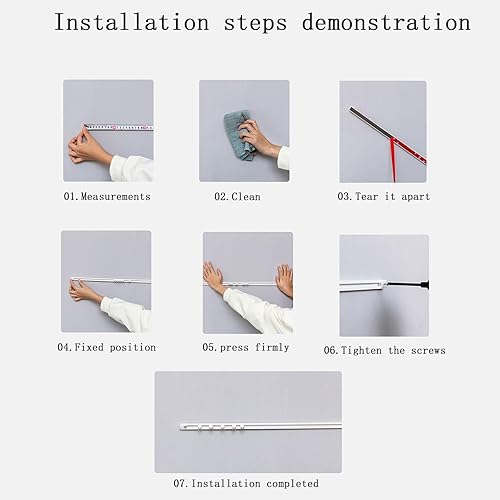 Installation steps demonstration

01.Measurements

02.Clean

03.Tear it apart

04.Fixed position

05.press firmly

06.Tighten the screws

07.Installation completed