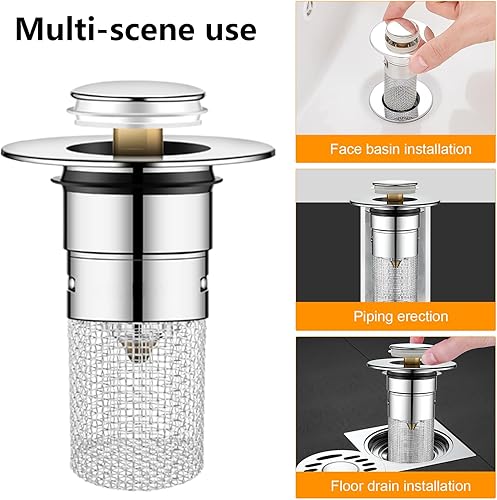 Multi-scene use

Face basin installation

Piping erection

Floor drain installation