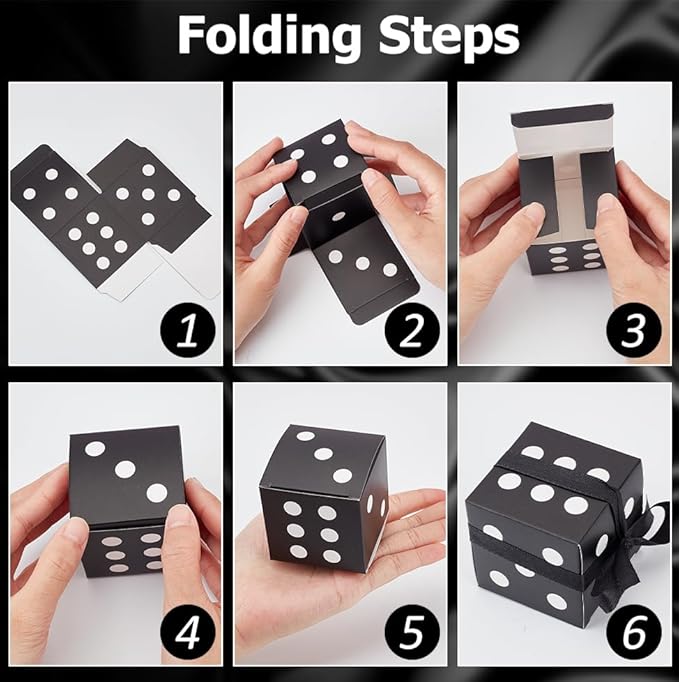 Folding Steps

1

2

3

4

5

6