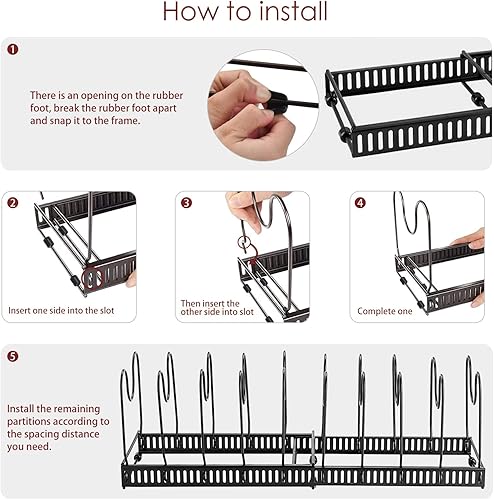 How to install

1

There is an opening on the rubber foot, break the rubber foot apart and snap it to the frame.

2

Insert one side into the slot

3

Then insert the other side into slot

4

Complete one

5

Install the remaining partitions according to the spacing distance you need.