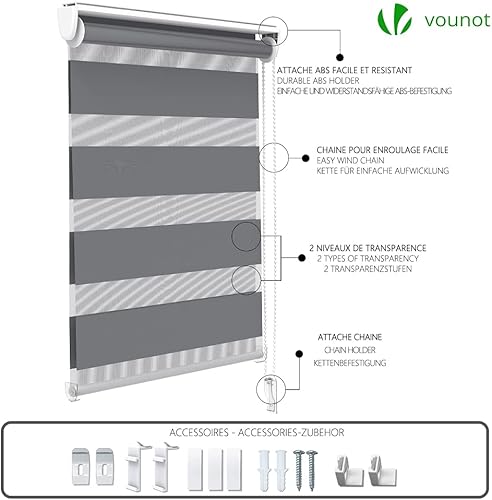 vounot

ATTACHE ABS FACILE ET RESISTANT
DURABLE ABS HOLDER
EINFACHE UND WIDERSTANDSFÄHIGE ABS-BEFESTIGUNG

CHAINE POUR ENROULAGE FACILE
EASY WIND CHAIN
KETTE FÜR EINFACHE AUFWICKLUNG

2 NIVEAUX DE TRANSPARENCE
2 TYPES OF TRANSPARENCY
2 TRANSPARENZSTUFEN

ATTACHE CHAINE
CHAIN HOLDER
KETTENBEFESTIGUNG

ACCESSOIRES - ACCESSORIES-ZUBEHOR